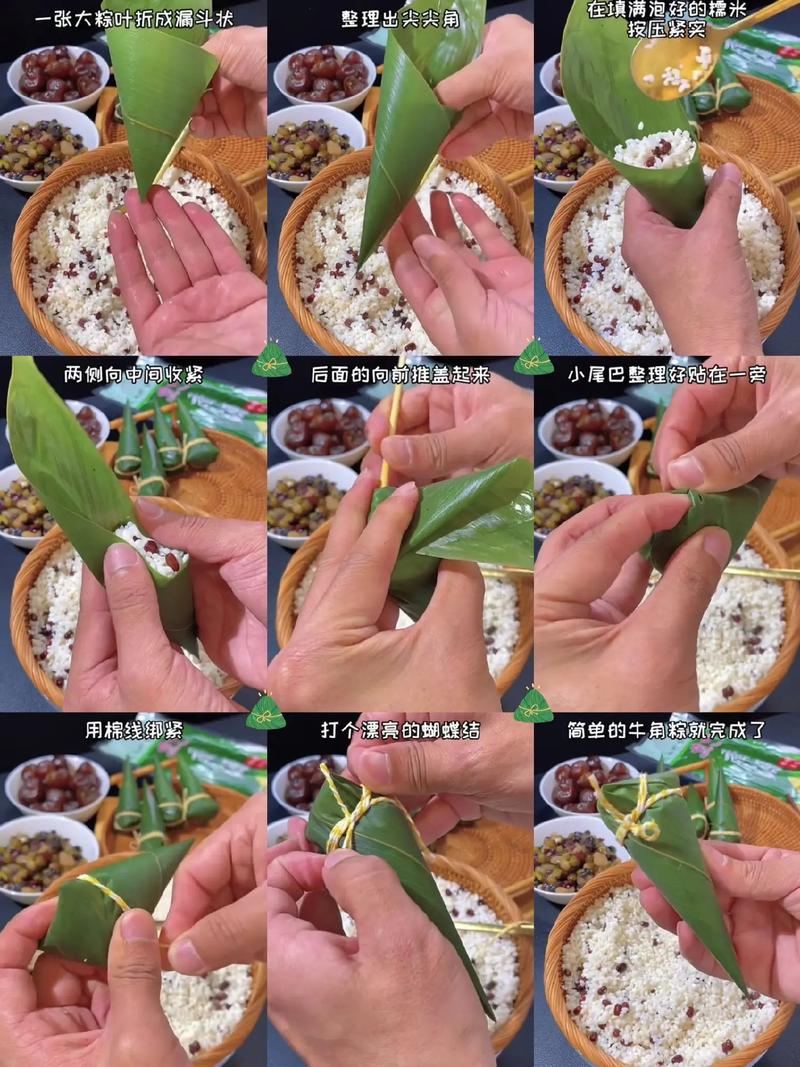 一张大粽叶折成漏斗状

整理出尖尖角

在填满泡好的糯米
按压紧实

两侧向中间收紧

后面的向前推盖起来

小尾巴整理好贴在一旁

用棉线绑紧

打个漂亮的蝴蝶结

简单的牛角粽就完成了